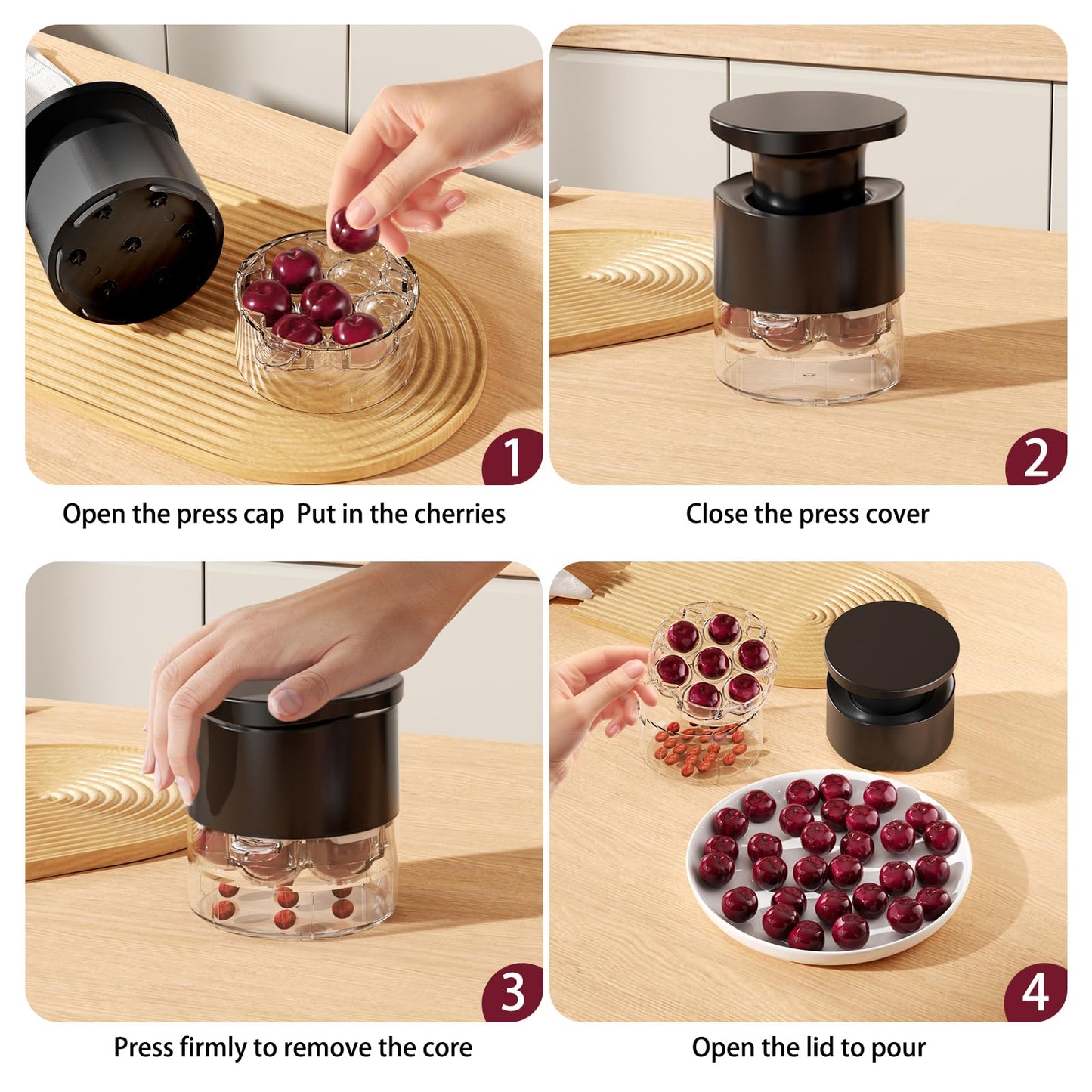 1

Open the press cap Put in the cherries

2

Close the press cover

3

Press firmly to remove the core

4

Open the lid to pour