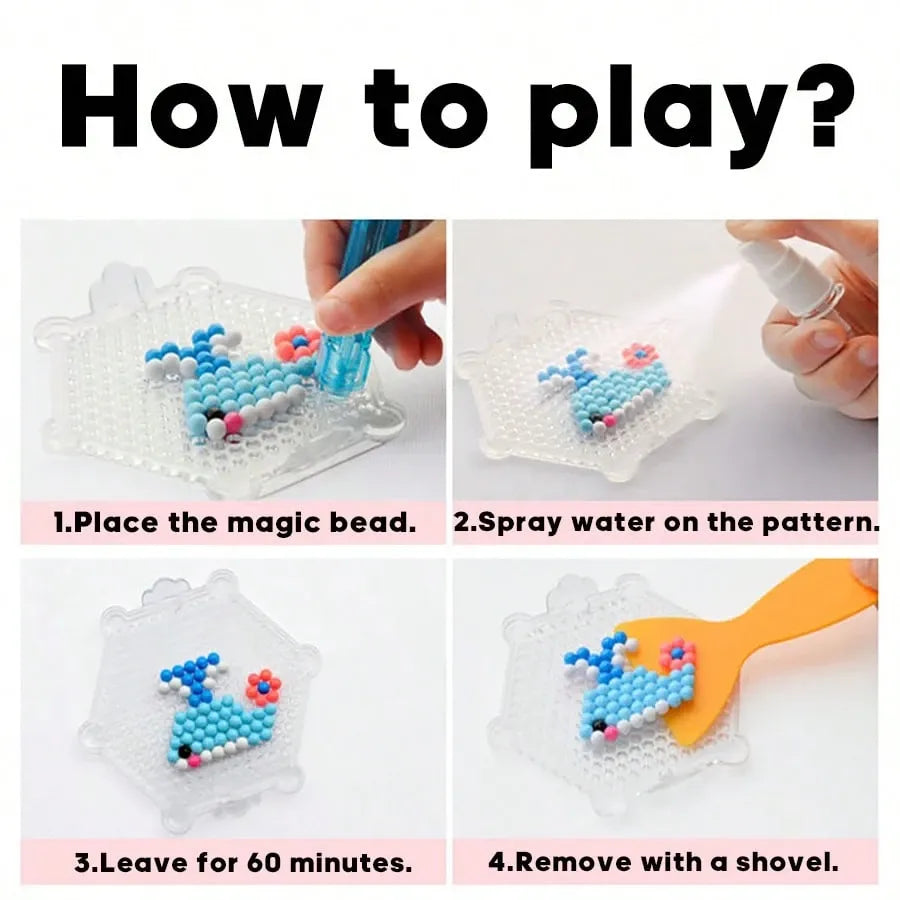 How to play?

1.Place the magic bead.

2.Spray water on the pattern.

3.Leave for 60 minutes.

4.Remove with a shovel.